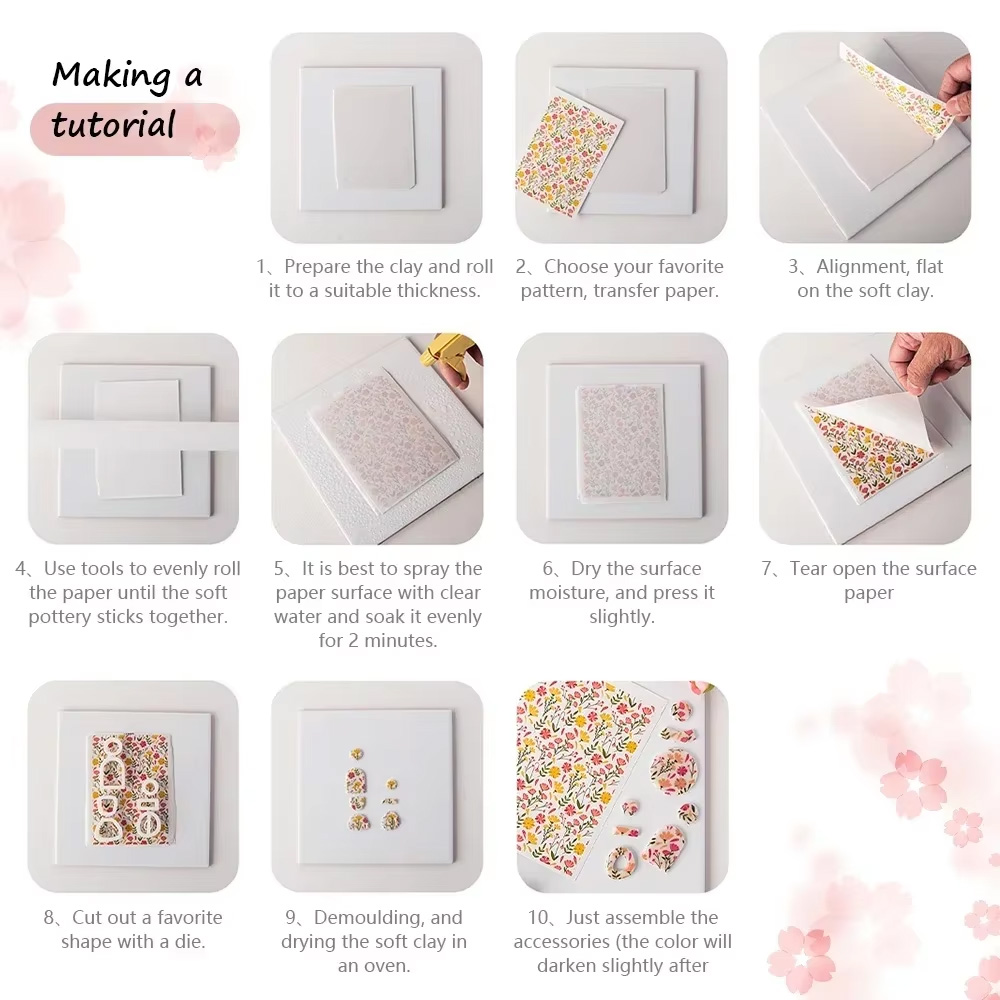 Making a tutorial

1、Prepare the clay and roll it to a suitable thickness.

2、Choose your favorite pattern, transfer paper.

3、Alignment, flat on the soft clay.

4、Use tools to evenly roll the paper until the soft pottery sticks together.

5、It is best to spray the paper surface with clear water and soak it evenly for 2 minutes.

6、Dry the surface moisture, and press it slightly.

7、Tear open the surface paper

8、Cut out a favorite shape with a die.

9、Demoulding, and drying the soft clay in an oven.

10、Just assemble the accessories (the color will darken slightly after